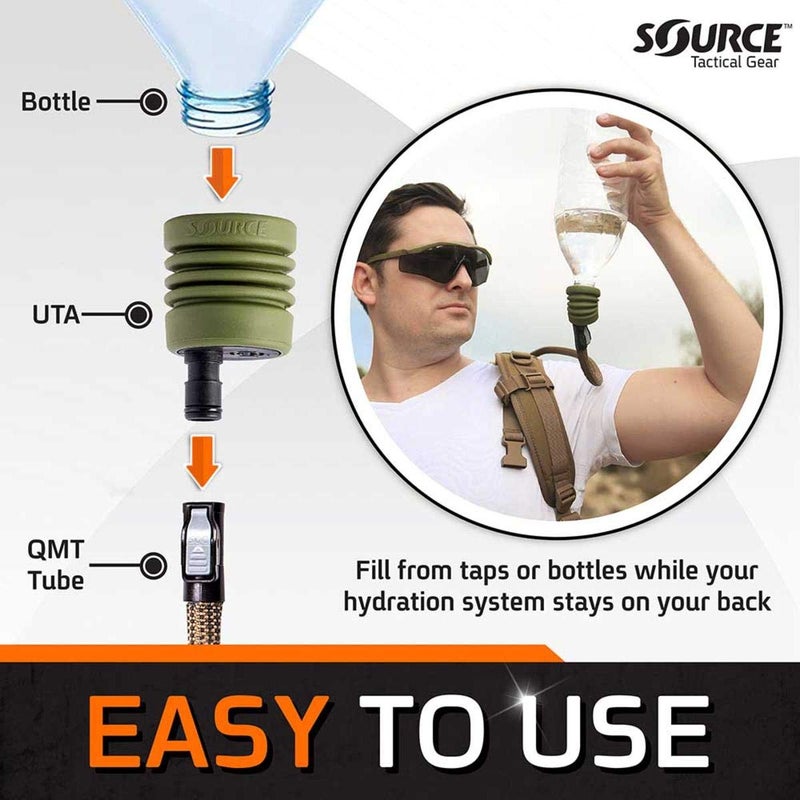 SOURCE™
Tactical Gear

Bottle

SOURCE

UTA

QMT
Tube

Fill from taps or bottles while your hydration system stays on your back

EASY TO USE